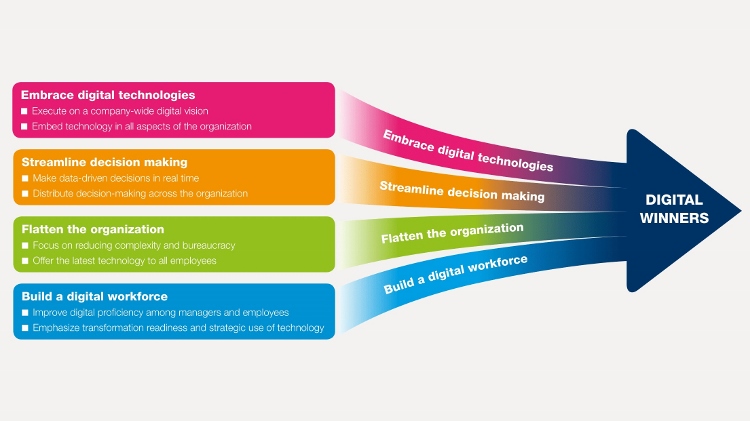 Embrace digital technologies
■ Execute on a company-wide digital vision
■ Embed technology in all aspects of the organization

Streamline decision making
■ Make data-driven decisions in real time
■ Distribute decision-making across the organization

Flatten the organization
■ Focus on reducing complexity and bureaucracy
■ Offer the latest technology to all employees

Build a digital workforce
■ Improve digital proficiency among managers and employees
■ Emphasize transformation readiness and strategic use of technology

Embrace digital technologies

Streamline decision making

Flatten the organization

Build a digital workforce

DIGITAL WINNERS